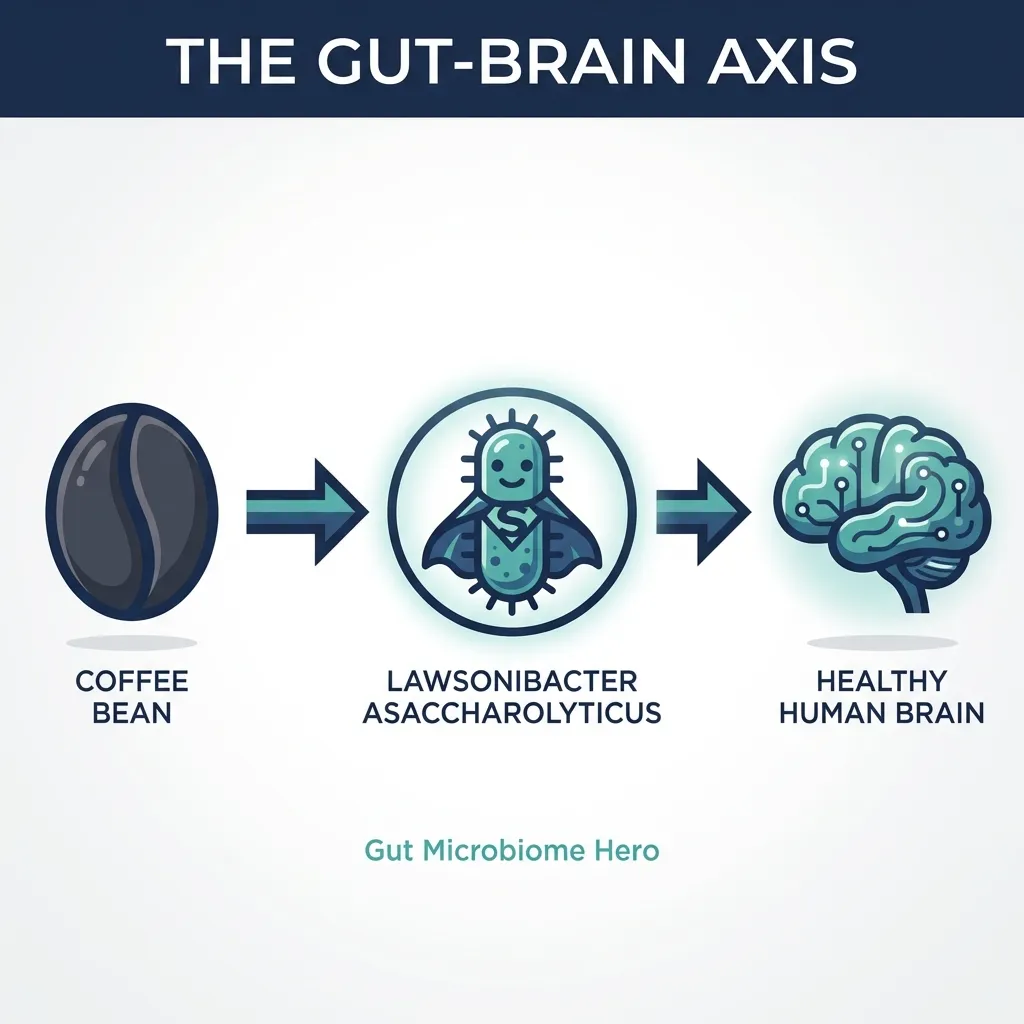 THE GUT-BRAIN AXIS

S

COFFEE BEAN

LAWSONIBACTER ASACCHAROLYTICUS

HEALTHY HUMAN BRAIN

Gut Microbiome Hero